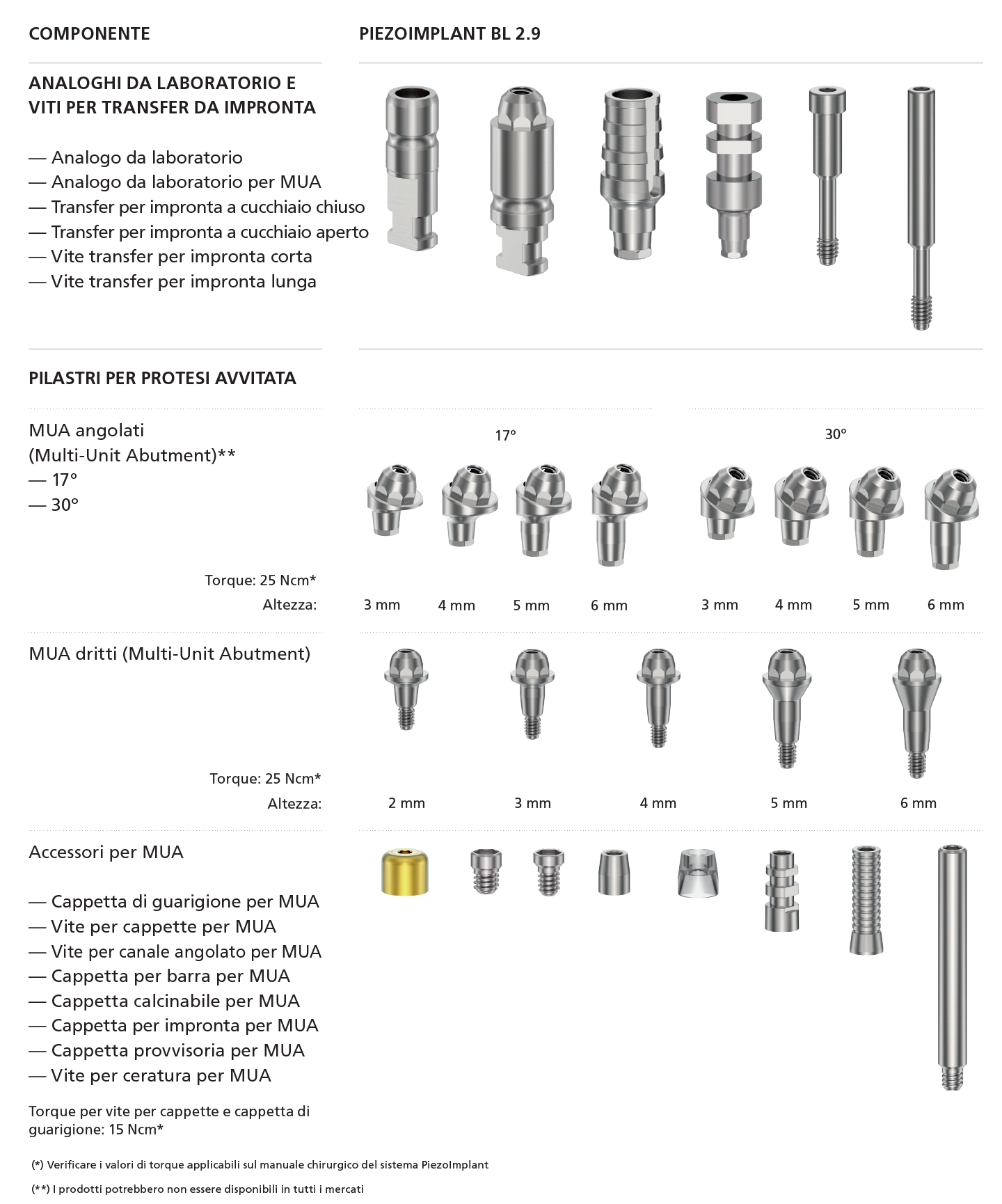 COMPONENTE

PIEZOIMPLANT BL 2.9

ANALOGHI DA LABORATORIO E VITI PER TRANSFER DA IMPRONTA

— Analogo da laboratorio
— Analogo da laboratorio per MUA
— Transfer per impronta a cucchiaio chiuso
— Transfer per impronta a cucchiaio aperto
— Vite transfer per impronta corta
— Vite transfer per impronta lunga

PILASTRI PER PROTESI AVVITATA

MUA angolati
(Multi-Unit Abutment)**
— 17°
— 30°

17°

30°

Torque: 25 Ncm*
Altezza:

3 mm 4 mm 5 mm 6 mm 3 mm 4 mm 5 mm 6 mm

MUA dritti (Multi-Unit Abutment)

Torque: 25 Ncm*
Altezza:

2 mm 3 mm 4 mm 5 mm 6 mm

Accessori per MUA

— Cappetta di guarigione per MUA
— Vite per cappette per MUA
— Vite per canale angolato per MUA
— Cappetta per barra per MUA
— Cappetta calcinabile per MUA
— Cappetta per impronta per MUA
— Cappetta provvisoria per MUA
— Vite per ceratura per MUA

Torque per vite per cappette e cappetta di guarigione: 15 Ncm*

(*) Verificare i valori di torque applicabili sul manuale chirurgico del sistema PiezoImplant

(**) I prodotti potrebbero non essere disponibili in tutti i mercati