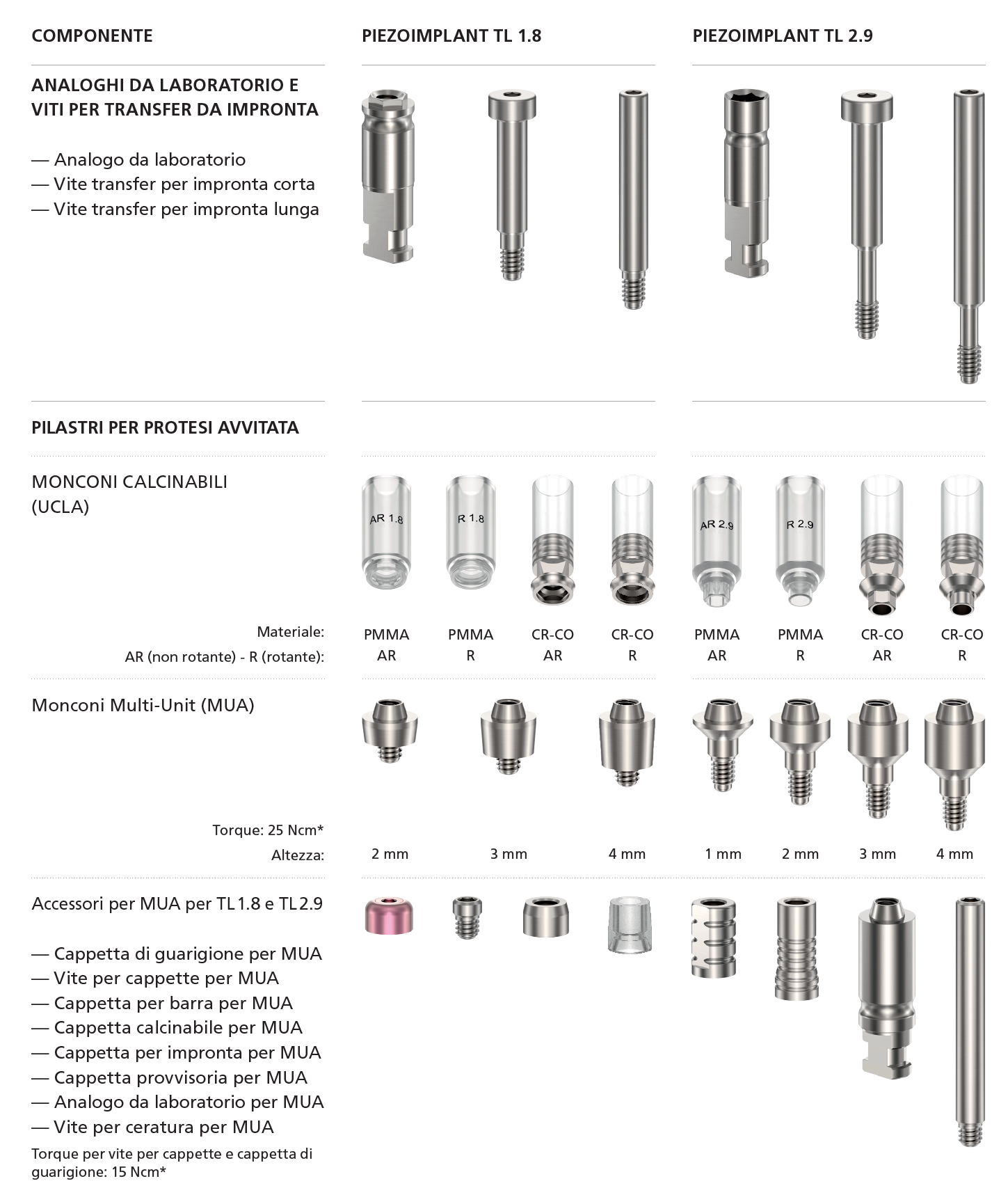 COMPONENTE

PIEZOIMPLANT TL 1.8

PIEZOIMPLANT TL 2.9

ANALOGHI DA LABORATORIO E VITI PER TRANSFER DA IMPRONTA

— Analogo da laboratorio
— Vite transfer per impronta corta
— Vite transfer per impronta lunga

PILASTRI PER PROTESI AVVITATA

MONCONI CALCINABILI (UCLA)

AR 1.8

R 1.8

AR 2.9

R 2.9

Materiale:
AR (non rotante) - R (rotante):

PMMA AR

PMMA R

CR-CO AR

CR-CO R

PMMA AR

PMMA R

CR-CO AR

CR-CO R

Monconi Multi-Unit (MUA)

Torque: 25 Ncm*
Altezza:

2 mm

3 mm

4 mm

1 mm

2 mm

3 mm

4 mm

Accessori per MUA per TL 1.8 e TL 2.9

— Cappetta di guarigione per MUA
— Vite per cappette per MUA
— Cappetta per barra per MUA
— Cappetta calcinabile per MUA
— Cappetta per impronta per MUA
— Cappetta provvisoria per MUA
— Analogo da laboratorio per MUA
— Vite per ceratura per MUA

Torque per vite per cappette e cappetta di guarigione: 15 Ncm*